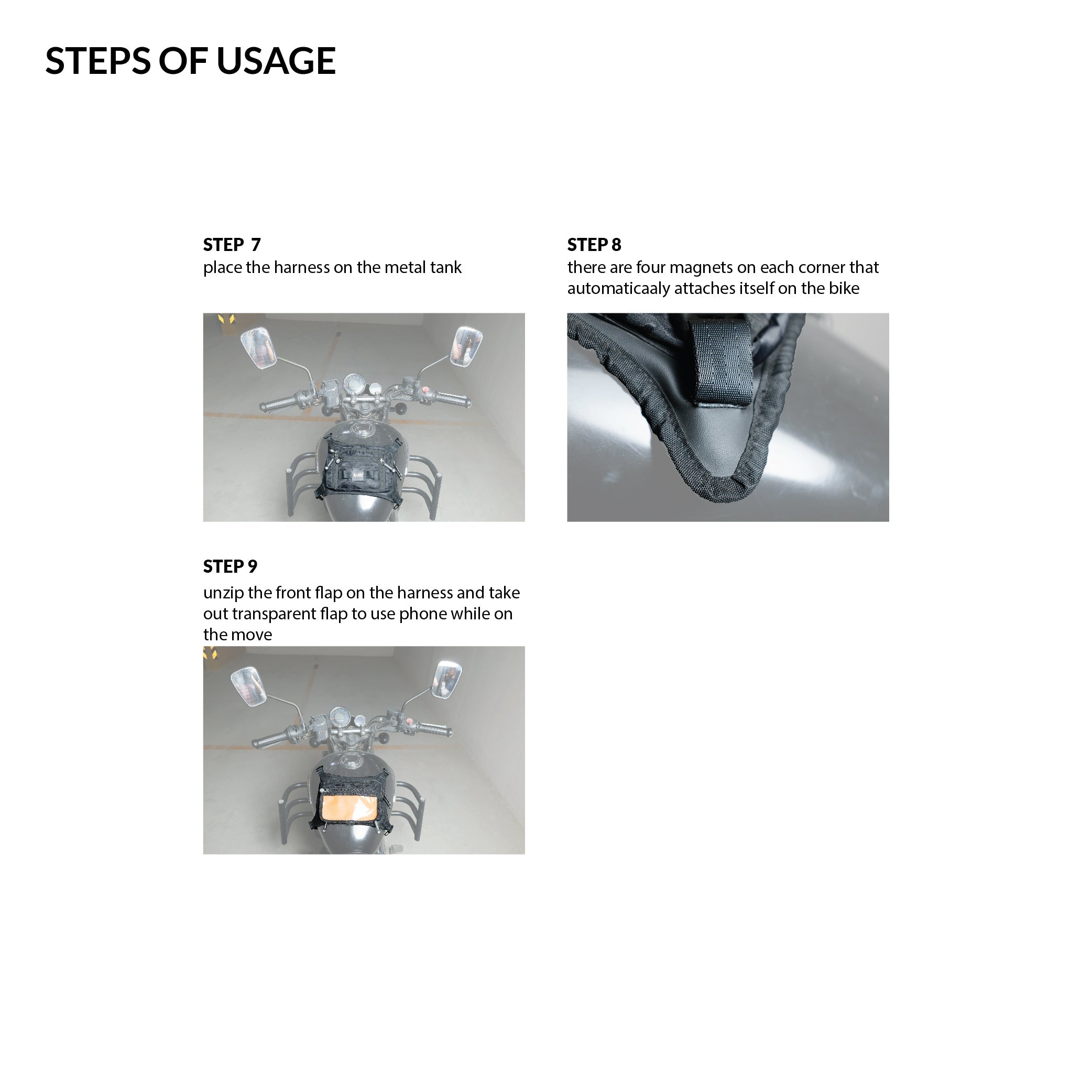 STEPS OF USAGE

STEP 7
place the harness on the metal tank

STEP 8
there are four magnets on each corner that automaticaaly attaches itself on the bike

STEP 9
unzip the front flap on the harness and take out transparent flap to use phone while on the move